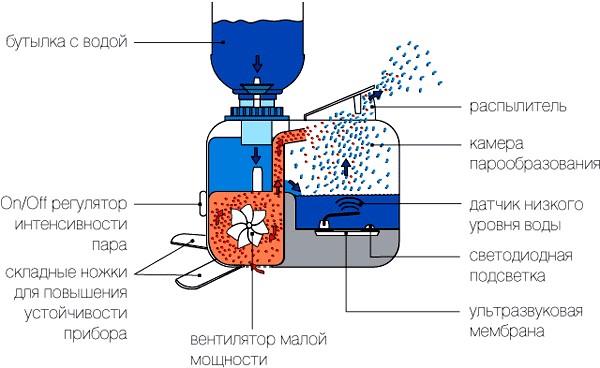 бутылка с водой

On/Off регулятор интенсивности пара

складные ножки для повышения устойчивости прибора

вентилятор малой мощности

распылитель

камера парообразования

датчик низкого уровня воды

светодиодная подсветка

ультразвуковая мембрана